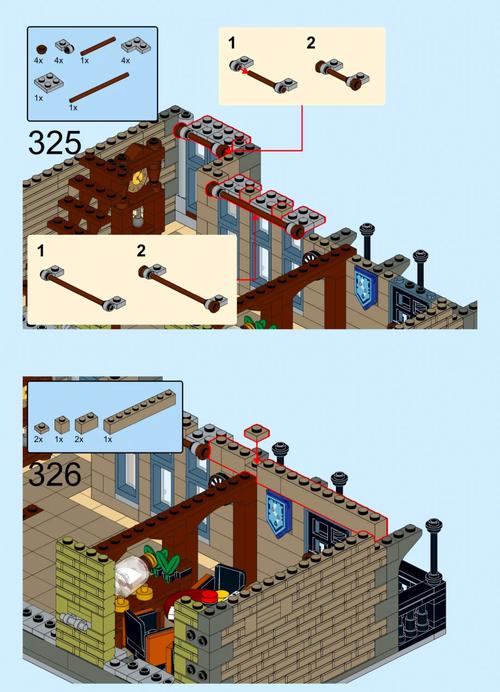 4x 4x 1x 4x
1x 1x

325

1 2

1 2

2x 1x 2x 1x

326