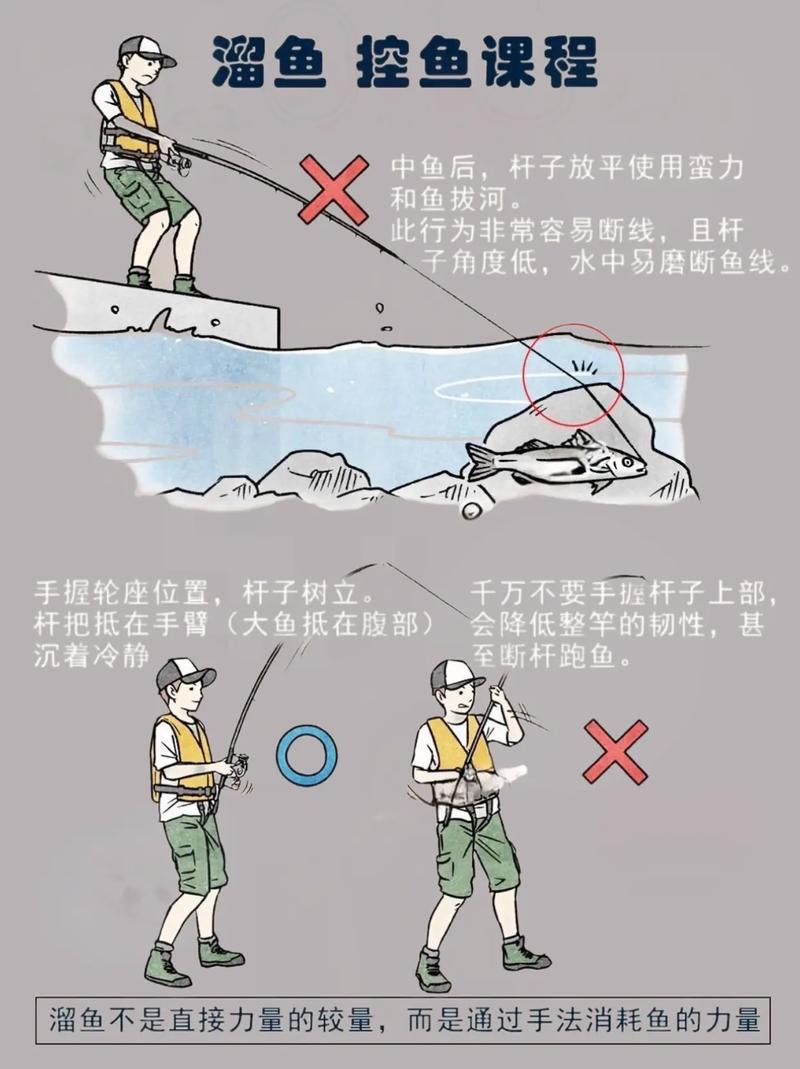 溜鱼 控鱼课程

中鱼后，杆子放平使用蛮力和鱼拔河。
此行为非常容易断线，且杆子角度低，水中易磨断鱼线。

手握轮座位置，杆子树立。
杆把抵在手臂（大鱼抵在腹部）
沉着冷静

千万不要手握杆子上部，会降低整竿的韧性，甚至断杆跑鱼。

溜鱼不是直接力量的较量，而是通过手法消耗鱼的力量