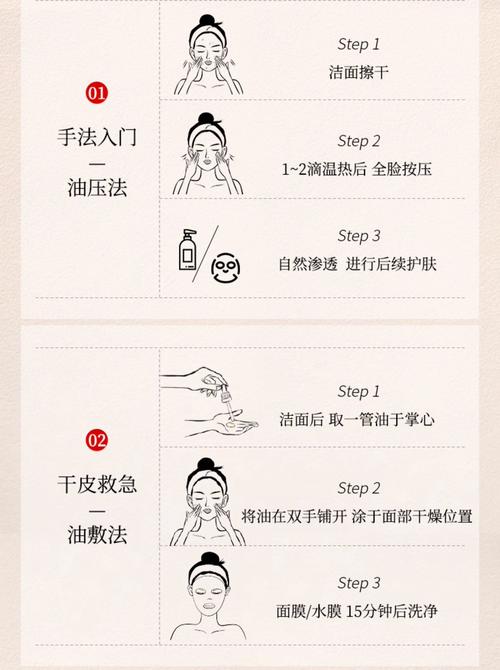 01

手法入门
—
油压法

Step 1
洁面擦干

Step 2
1~2滴温热后 全脸按压

Step 3
自然渗透 进行后续护肤

02

干皮救急
—
油敷法

Step 1
洁面后 取一管油于掌心

Step 2
将油在双手铺开 涂于面部干燥位置

Step 3
面膜/水膜 15分钟后洗净