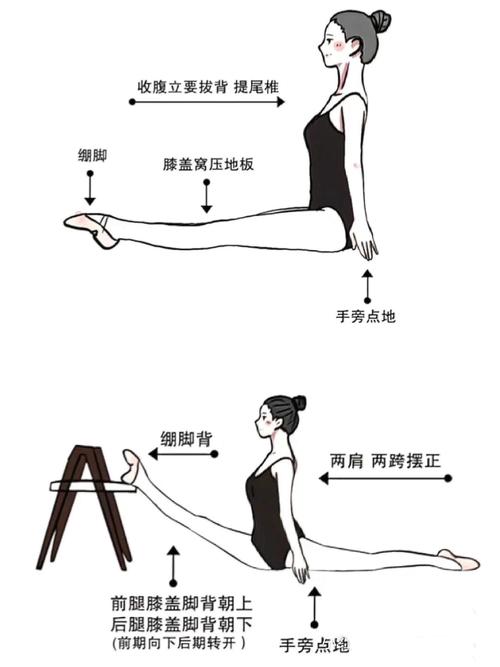 收腹立要拔背 提尾椎

绷脚

膝盖窝压地板

手旁点地

绷脚背

两肩 两跨摆正

前腿膝盖脚背朝上
后腿膝盖脚背朝下
(前期向下后期转开)

手旁点地