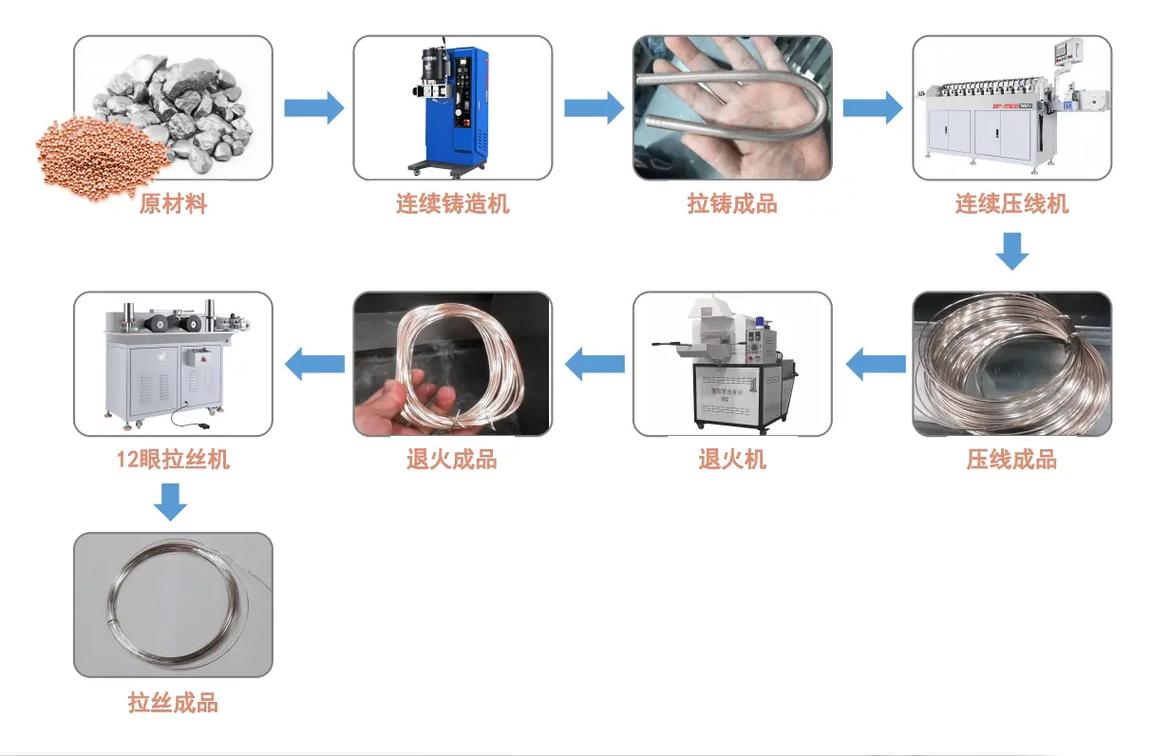 原材料

连续铸造机

拉铸成品

连续压线机

压线成品

退火机

退火成品

12眼拉丝机

拉丝成品